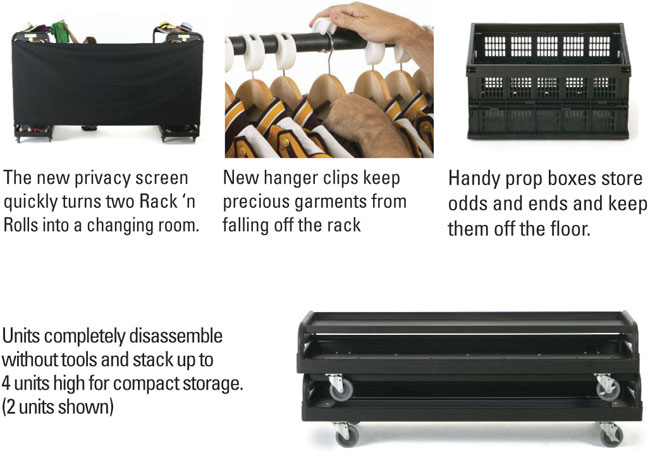 The new privacy screen quickly turns two Rack 'n Rolls into a changing room.

New hanger clips keep precious garments from falling off the rack

Handy prop boxes store odds and ends and keep them off the floor.

Units completely disassemble without tools and stack up to 4 units high for compact storage. (2 units shown)